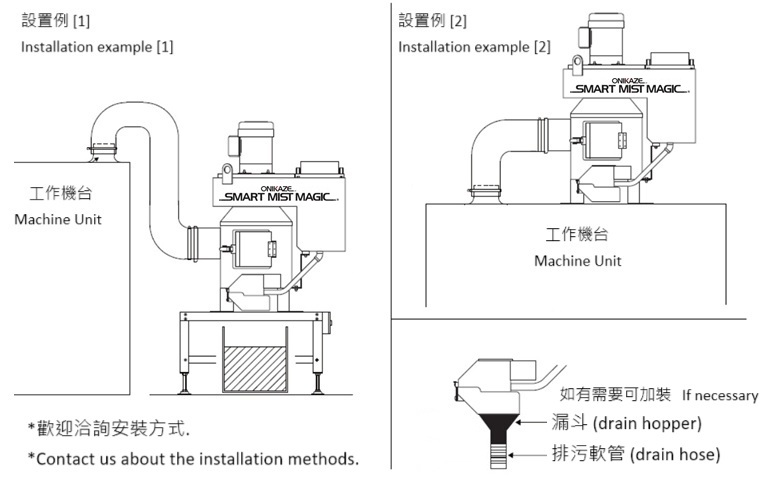 設置例 [1]
Installation example [1]

工作機台
Machine Unit

ONIKAZE
SMART MIST MAGIC

*歡迎洽詢安裝方式.
*Contact us about the installation methods.

設置例 [2]
Installation example [2]

ONIKAZE
SMART MIST MAGIC

工作機台
Machine Unit

如有需要可加裝 If necessary
漏斗 (drain hopper)
排污軟管 (drain hose)