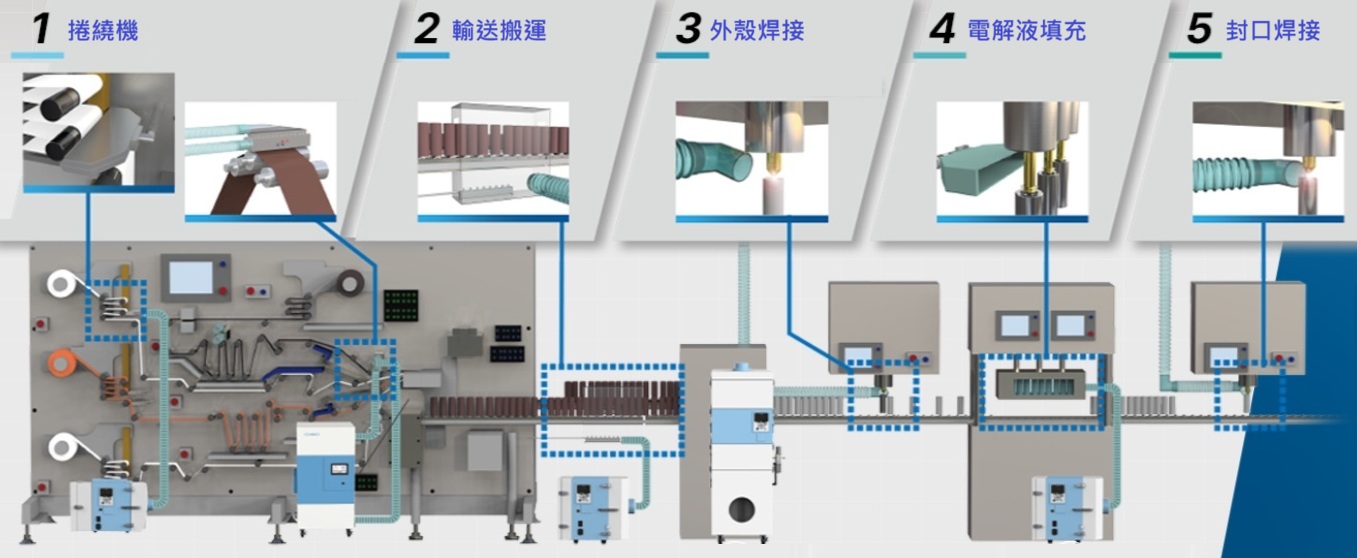 1 捲繞機

2 輸送搬運

3 外殼焊接

4 電解液填充

5 封口焊接