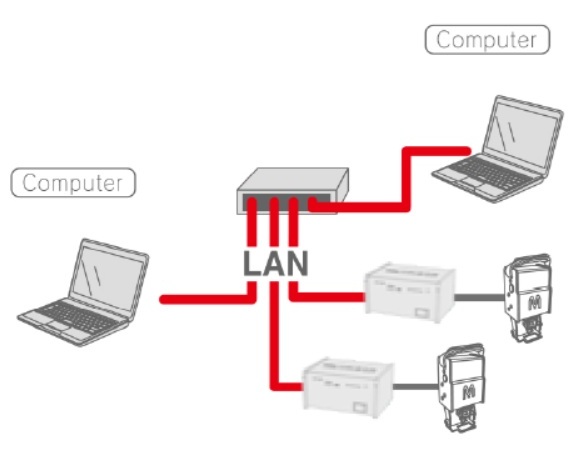 Computer

Computer

LAN

M

M